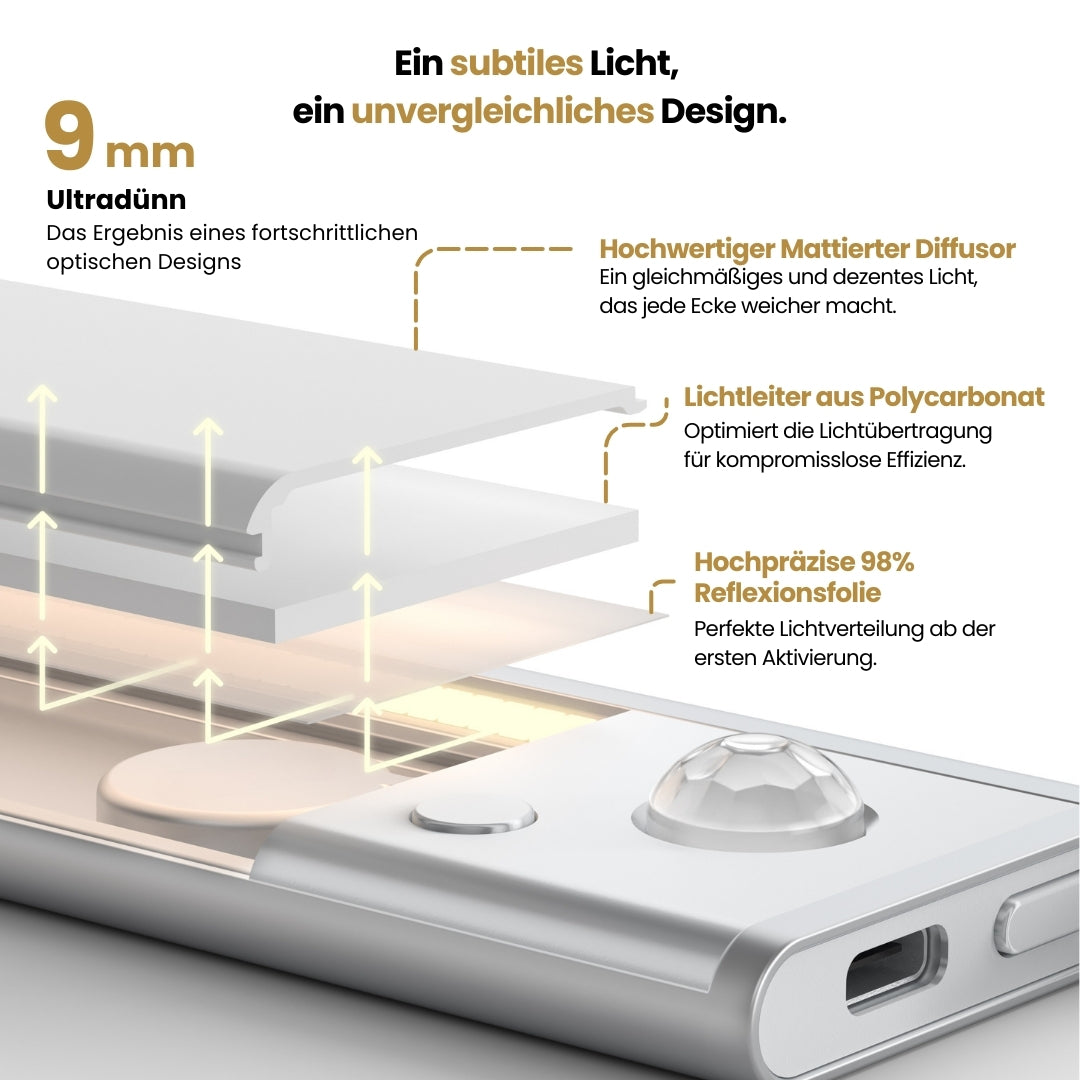 Ein subtiles Licht,
ein unvergleichliches Design.

9 mm
Ultradünn
Das Ergebnis eines fortschrittlichen optischen Designs

Hochwertiger Mattierter Diffusor
Ein gleichmäßiges und dezentes Licht, das jede Ecke weicher macht.

Lichtleiter aus Polycarbonat
Optimiert die Lichtübertragung für kompromisslose Effizienz.

Hochpräzise 98% Reflexionsfolie
Perfekte Lichtverteilung ab der ersten Aktivierung.